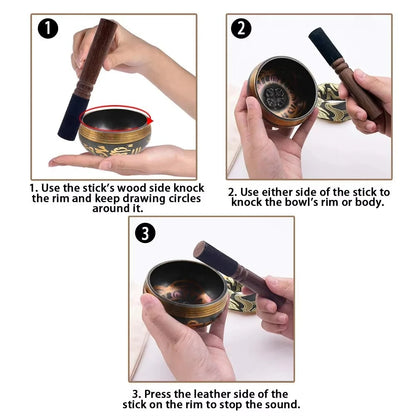 1

1. Use the stick's wood side knock the rim and keep drawing circles around it.

2

2. Use either side of the stick to knock the bowl's rim or body.

3

3. Press the leather side of the stick on the rim to stop the sound.