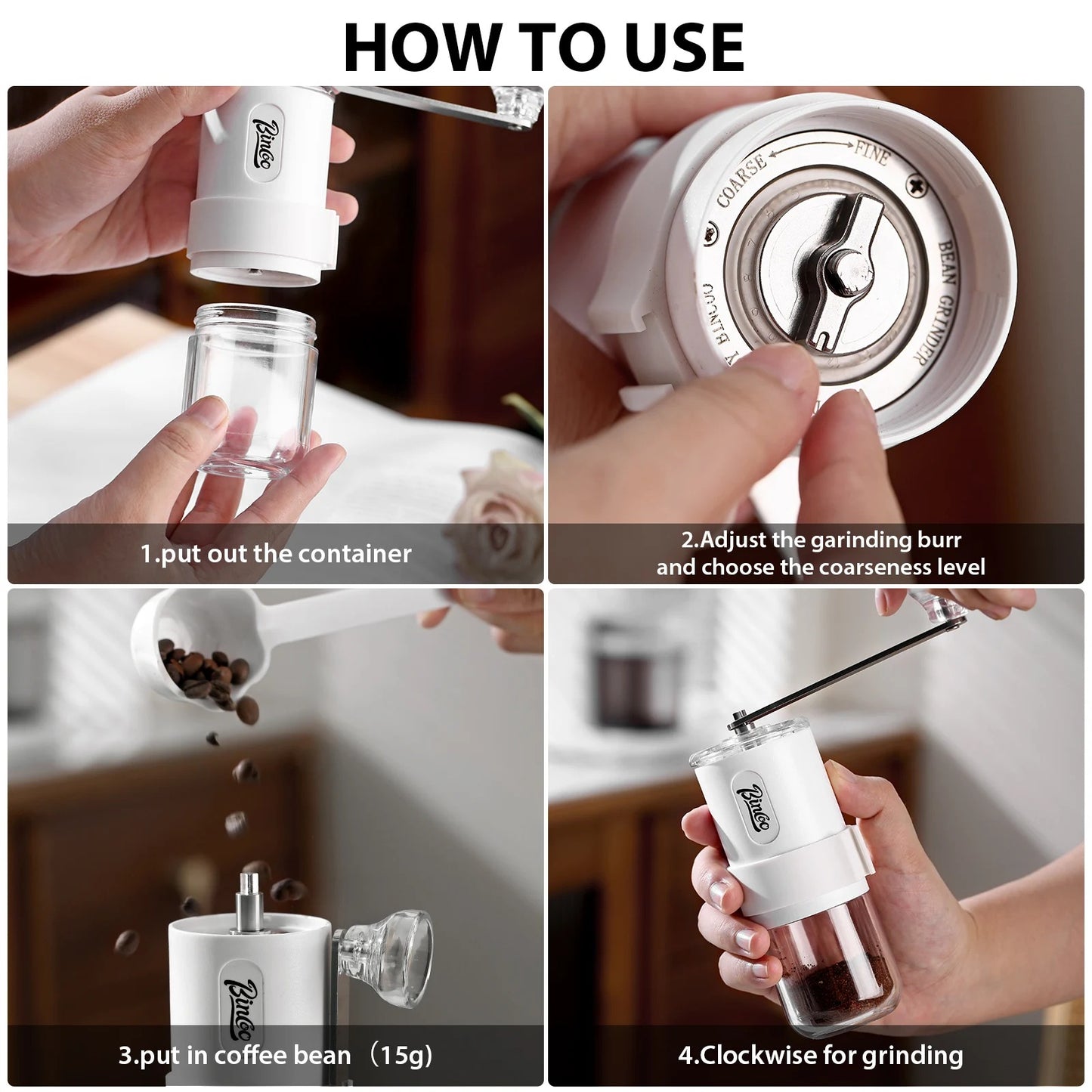 HOW TO USE

Bincoo

1.put out the container

COARSE FINE

BEAN GRINDER

BINCOO

2.Adjust the garinding burr and choose the coarseness level

Bincoo

3.put in coffee bean （15g)

Bincoo

4.Clockwise for grinding